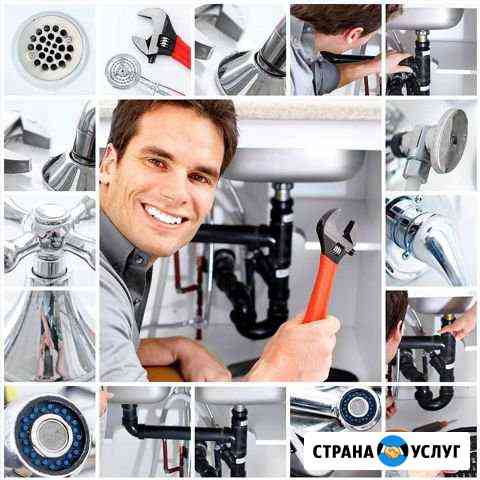 СТРАНА УСЛУГ