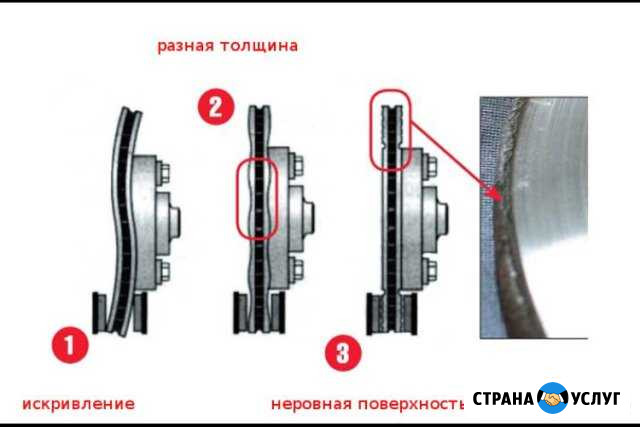 разная толщина

2

1

3

искривление

неровная поверхность

СТРАНА УСЛУГ