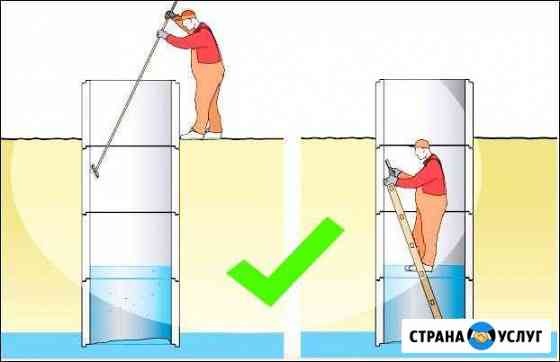 СТРАНА УСЛУГ