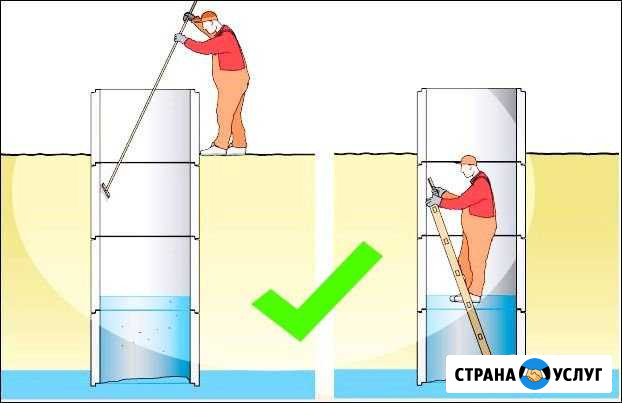 СТРАНА УСЛУГ