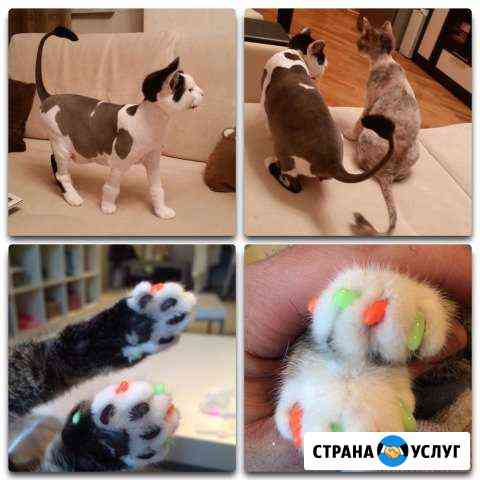 СТРАНА УСЛУГ