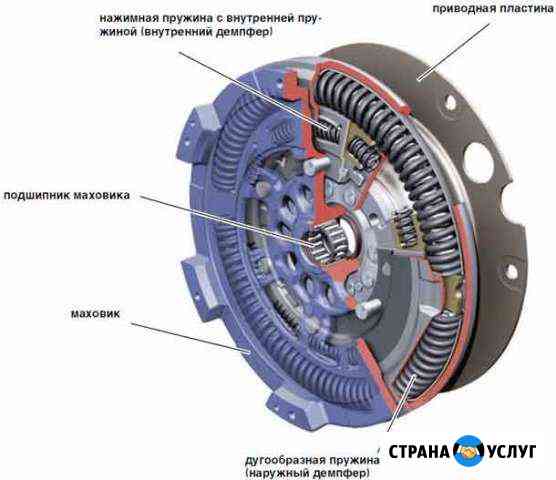 нажимная пружина с внутренней пружиной (внутренний демпфер)

приводная пластина

подшипник маховика

маховик

дугообразная пружина (наружный демпфер)

СТРАНА УСЛУГ