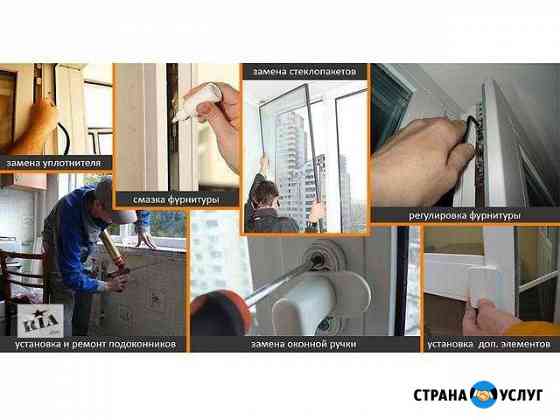 замена уплотнителя

смазка фурнитуры

замена стеклопакетов

регулировка фурнитуры

KIA

установка и ремонт подоконников

замена оконной ручки

установка доп. элементов

СТРАНА УСЛУГ