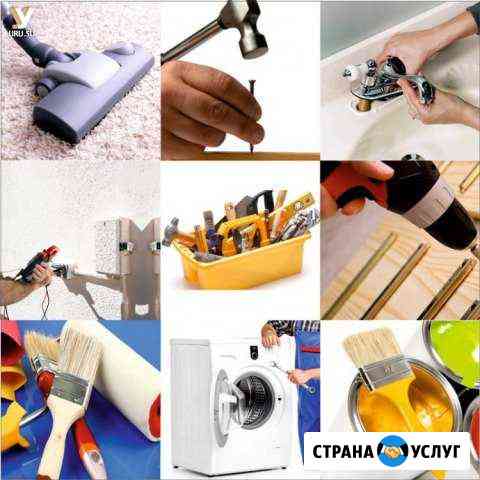 URU.SU

СТРАНА УСЛУГ