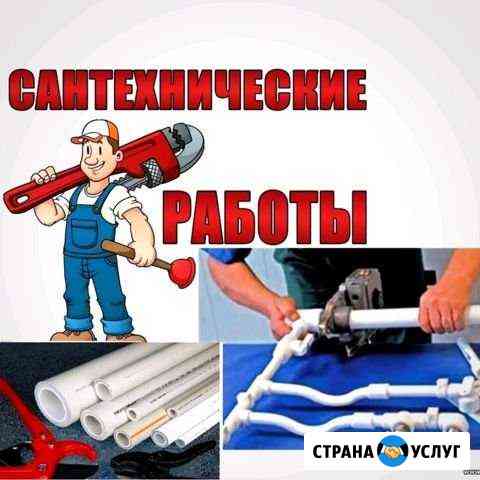 САНТЕХНИЧЕСКИЕ

РАБОТЫ

СТРАНА УСЛУГ