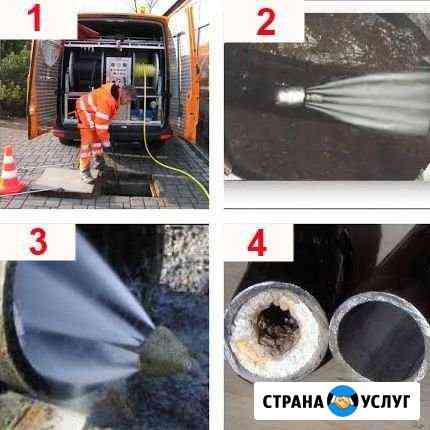 1

2

3

4

СТРАНА УСЛУГ