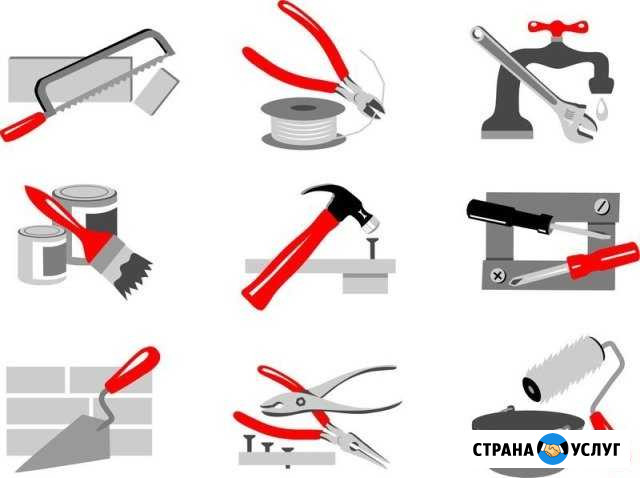 СТРАНА УСЛУГ