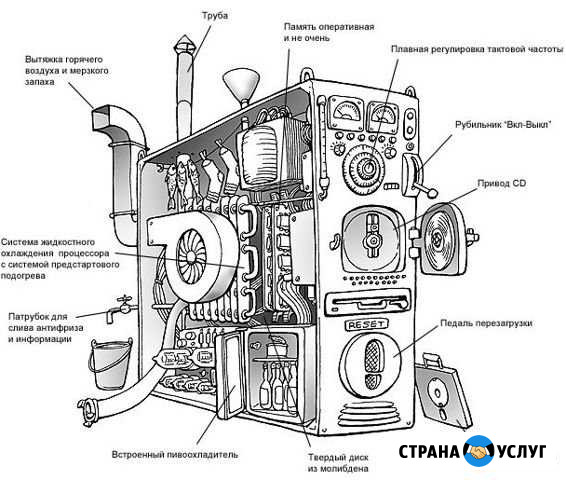 Труба

Память оперативная и не очень

Вытяжка горячего воздуха и мерзкого запаха

Плавная регулировка тактовой частоты

Рубильник "Вкл-Выкл"

Привод CD

Система жидкостного охлаждения процессора с системой предстартового подогрева

Патрубок для слива антифриза и информации

RESET

Педаль перезагрузки

Встроенный пивоохладитель

Твердый диск из молибдена

СТРАНА УСЛУГ