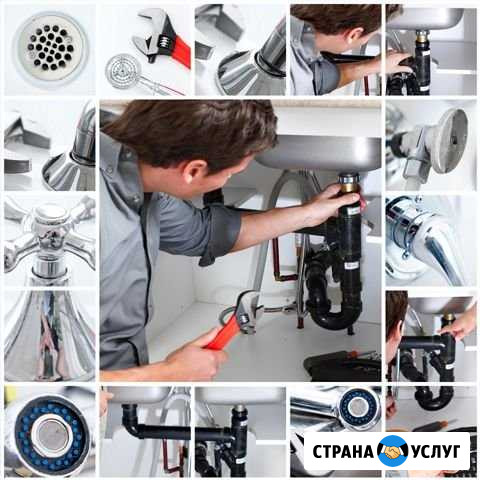 СТРАНА УСЛУГ