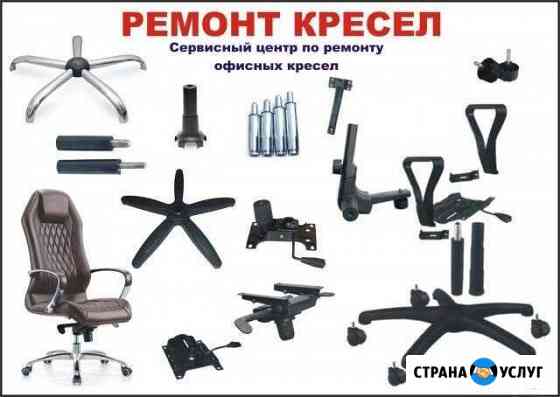 РЕМОНТ КРЕСЕЛ

Сервисный центр по ремонту офисных кресел

СТРАНА УСЛУГ