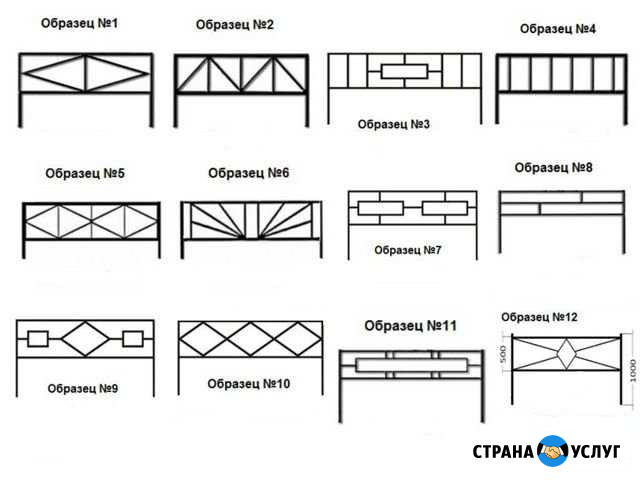 Образец №1

Образец №2

Образец №3

Образец №4

Образец №5

Образец №6

Образец №7

Образец №8

Образец №9

Образец №10

Образец №11

Образец №12

500

1000

СТРАНА УСЛУГ