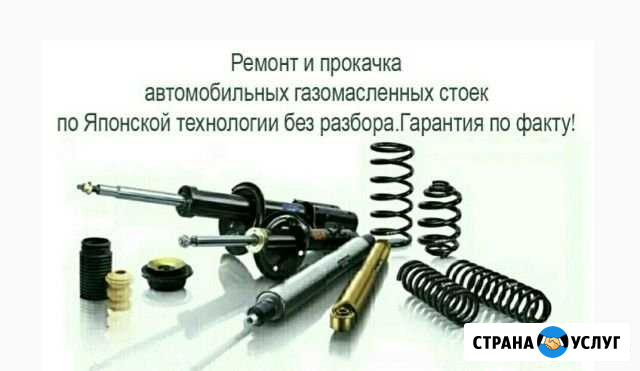 Ремонт и прокачка автомобильных газомасленных стоек по Японской технологии без разбора.Гарантия по факту!

СТРАНА УСЛУГ