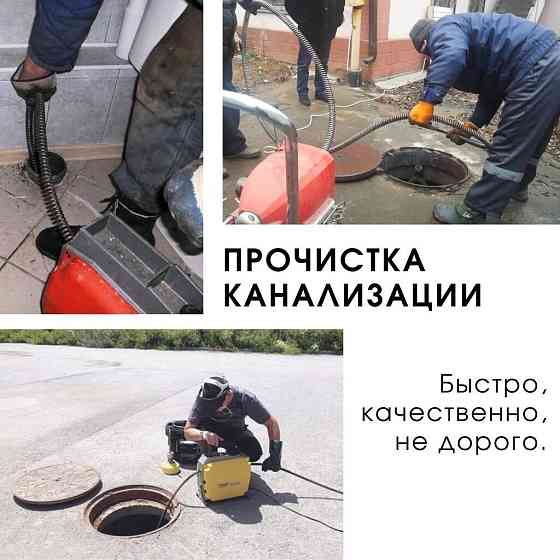 ПРОЧИСТКА КАНАЛИЗАЦИИ

Быстро, качественно, не дорого.